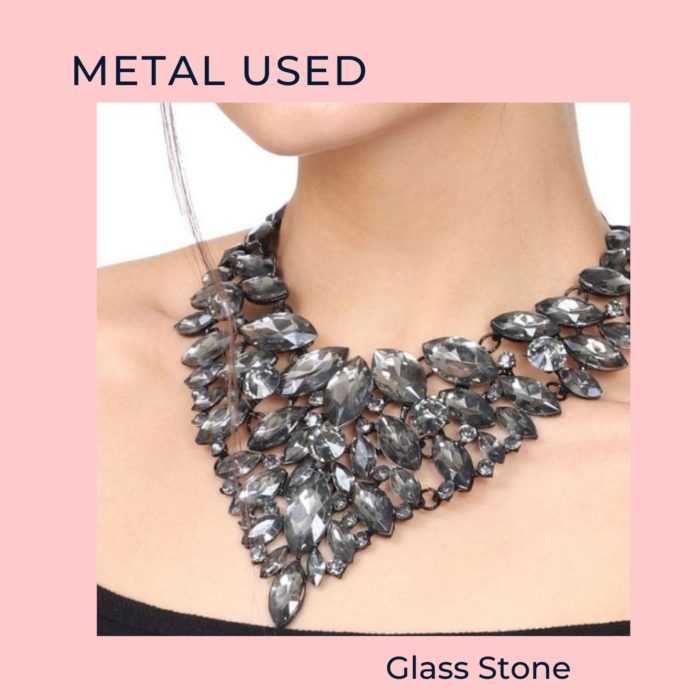 METAL USED

Glass Stone