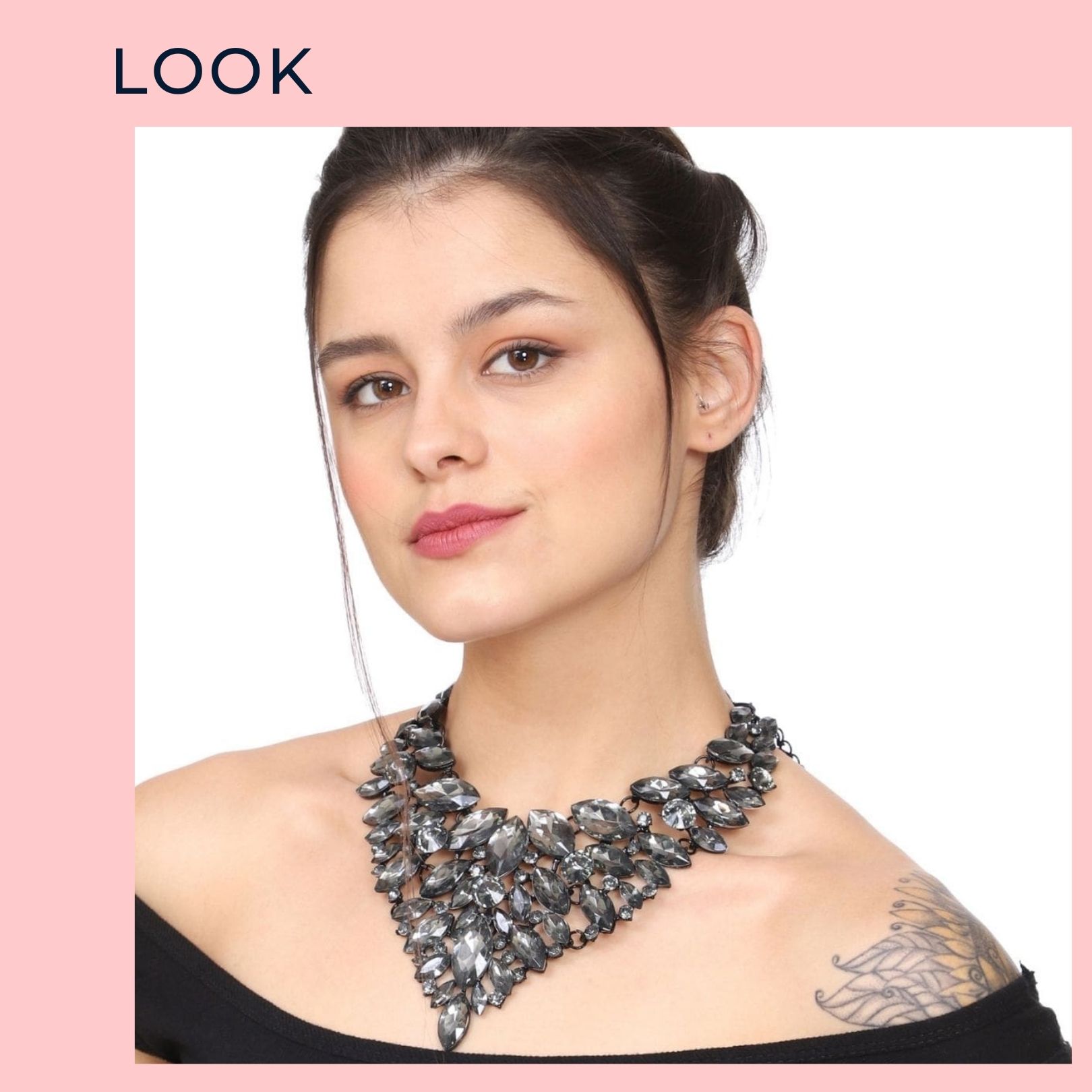 LOOK